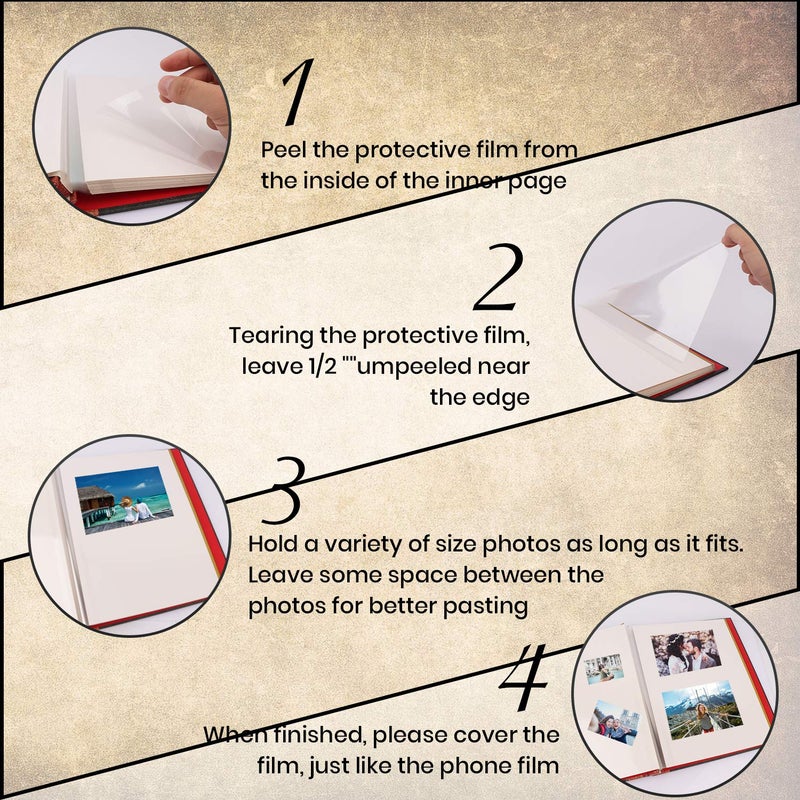 1

Peel the protective film from the inside of the inner page

2

Tearing the protective film, leave 1/2 ""umpeeled near the edge

3

Hold a variety of size photos as long as it fits. Leave some space between the photos for better pasting

4

When finished, please cover the film, just like the phone film